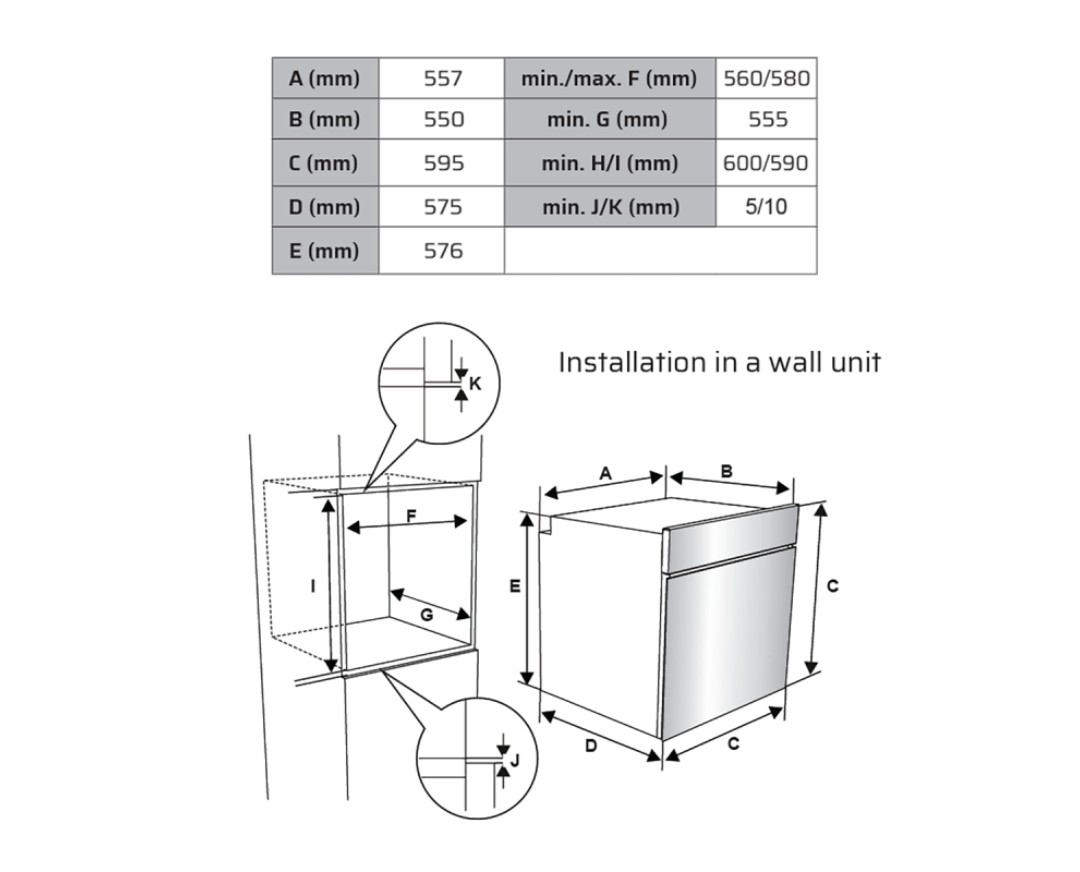 | A (mm) | 557 | min./max. F (mm) | 560/580 |
|---|---|---|---|
| B (mm) | 550 | min. G (mm) | 555 |
| C (mm) | 595 | min. H/I (mm) | 600/590 |
| D (mm) | 575 | min. J/K (mm) | 5/10 |
| E (mm) | 576 | | |

Installation in a wall unit

K

F

I

G

J

A

B

E

C

D

C