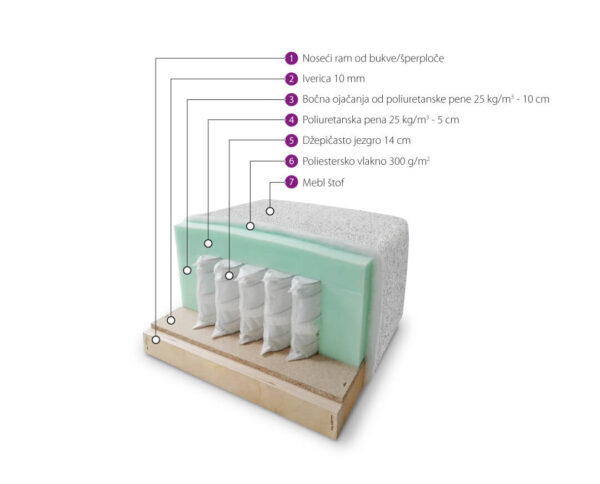 1 Noseći ram od bukve/šperploče
2 Iverica 10 mm
3 Bočna ojačanja od poliuretanske pene 25 kg/m$^3$ - 10 cm
4 Poliuretanska pena 25 kg/m$^3$ - 5 cm
5 Džepičasto jezgro 14 cm
6 Poliestersko vlakno 300 g/m$^2$
7 Mebl štof